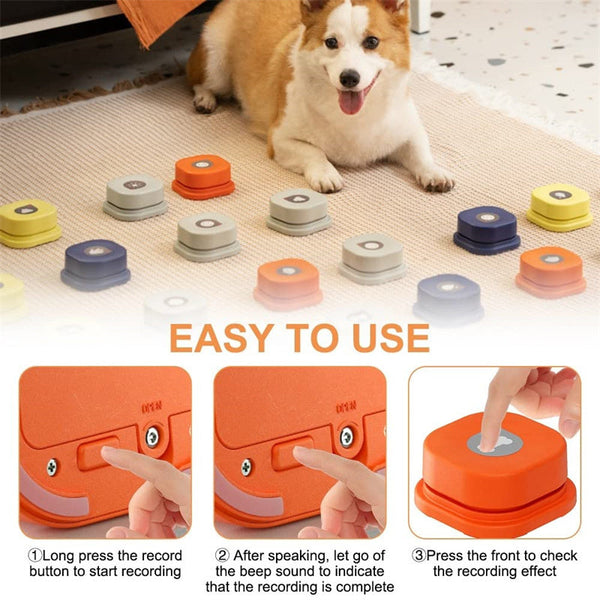 EASY TO USE

OPEN

OPEN

①Long press the record button to start recording

② After speaking, let go of the beep sound to indicate that the recording is complete

③Press the front to check the recording effect